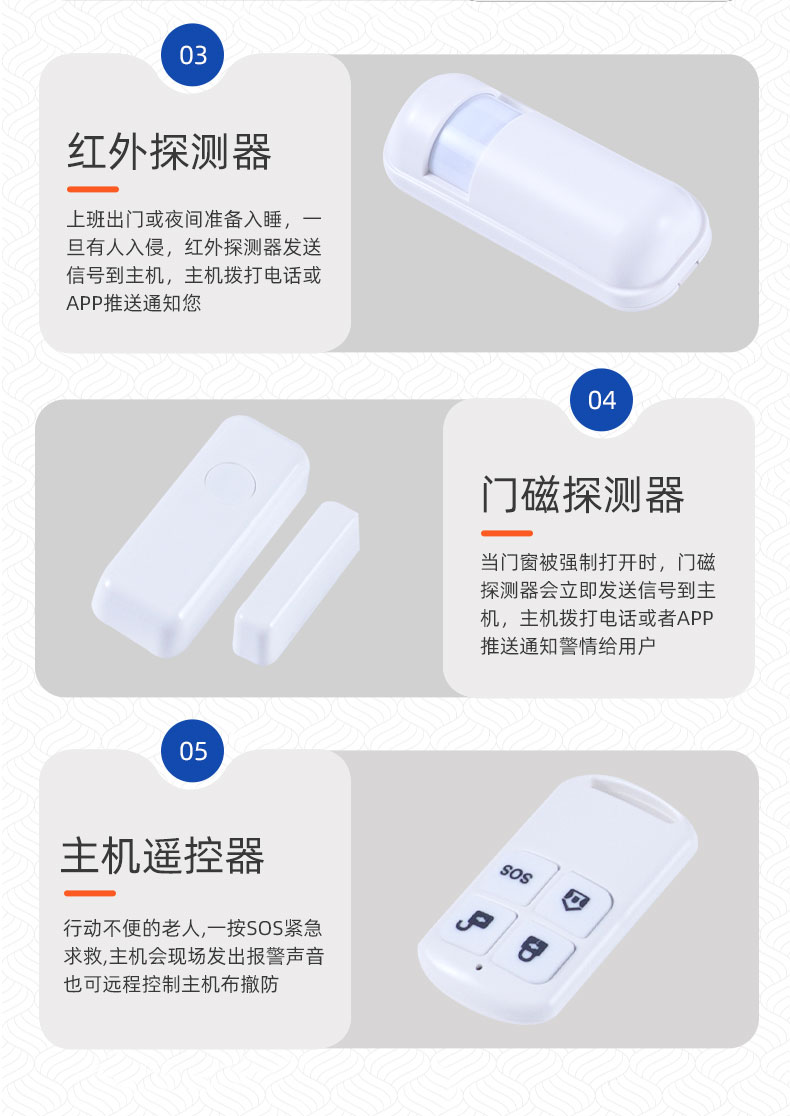 03

红外探测器

上班出门或夜间准备入睡，一旦有人入侵，红外探测器发送信号到主机，主机拨打电话或APP推送通知您

04

门磁探测器

当门窗被强制打开时，门磁探测器会立即发送信号到主机，主机拨打电话或者APP推送通知警情给用户

05

主机遥控器

行动不便的老人,一按SOS紧急求救,主机会现场发出报警声音也可远程控制主机布撤防

SOS