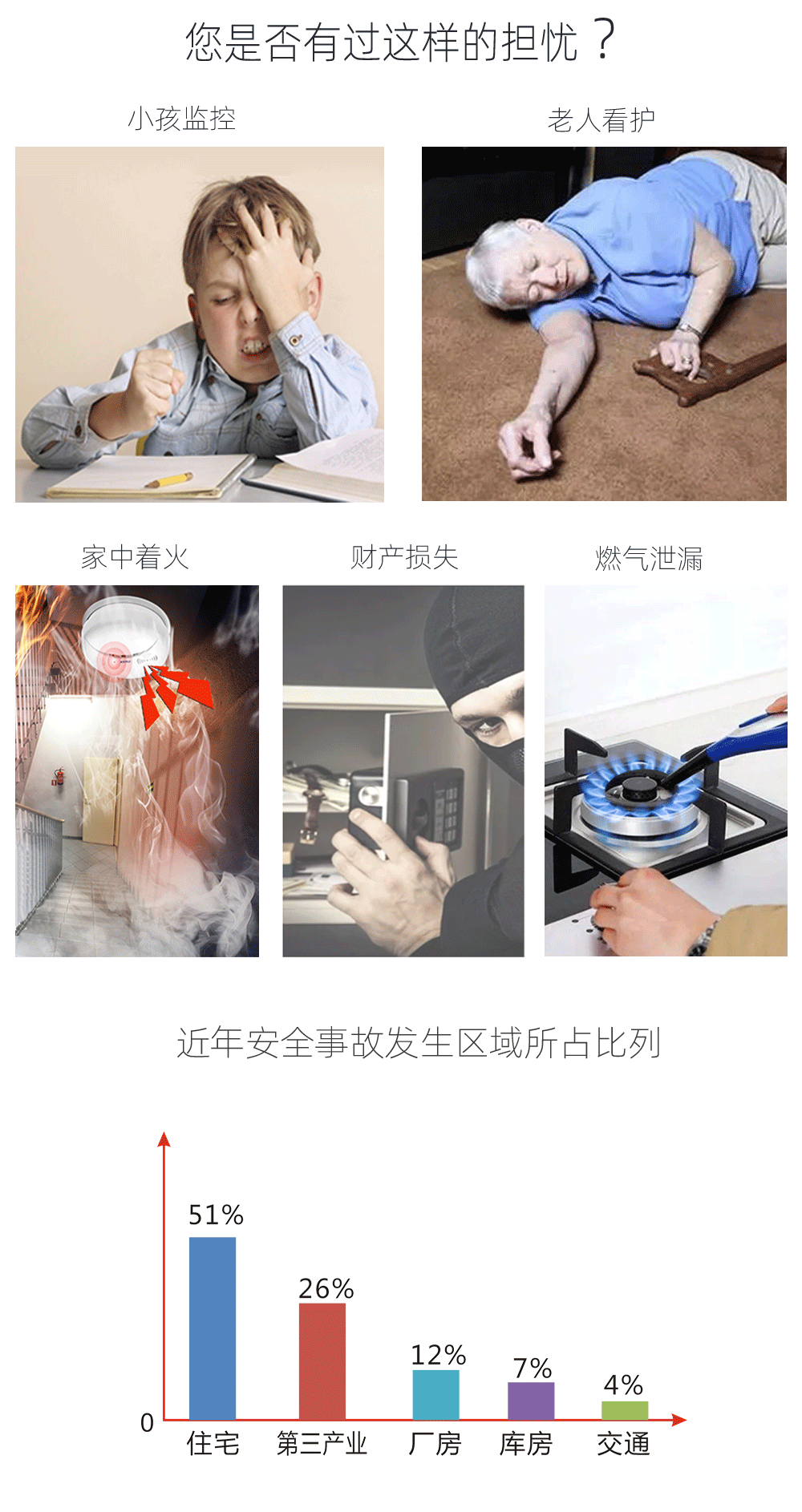 您是否有过这样的担忧？

小孩监控

老人看护

家中着火

财产损失

燃气泄漏

近年安全事故发生区域所占比列

51%
26%
12%
7%
4%
0
住宅
第三产业
厂房
库房
交通